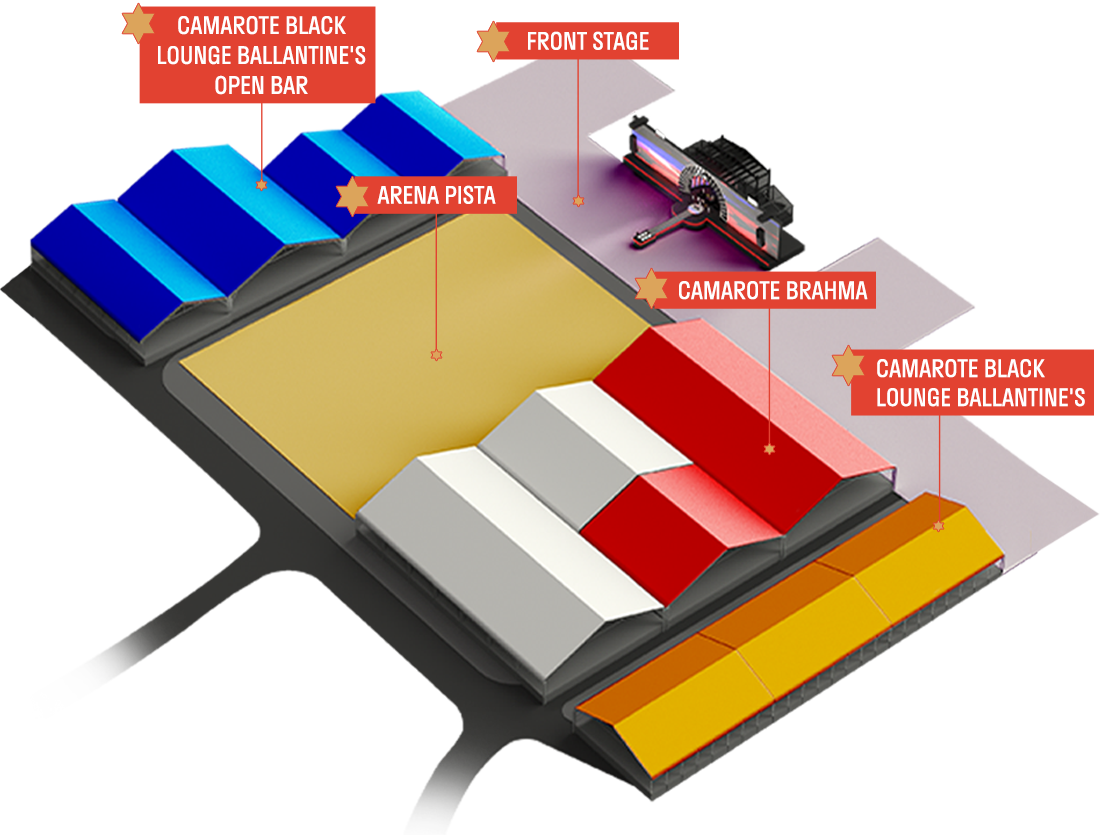 CAMAROTE BLACK LOUNGE BALLANTINE'S OPEN BAR

FRONT STAGE

ARENA PISTA

CAMAROTE BRAHMA

CAMAROTE BLACK LOUNGE BALLANTINE'S